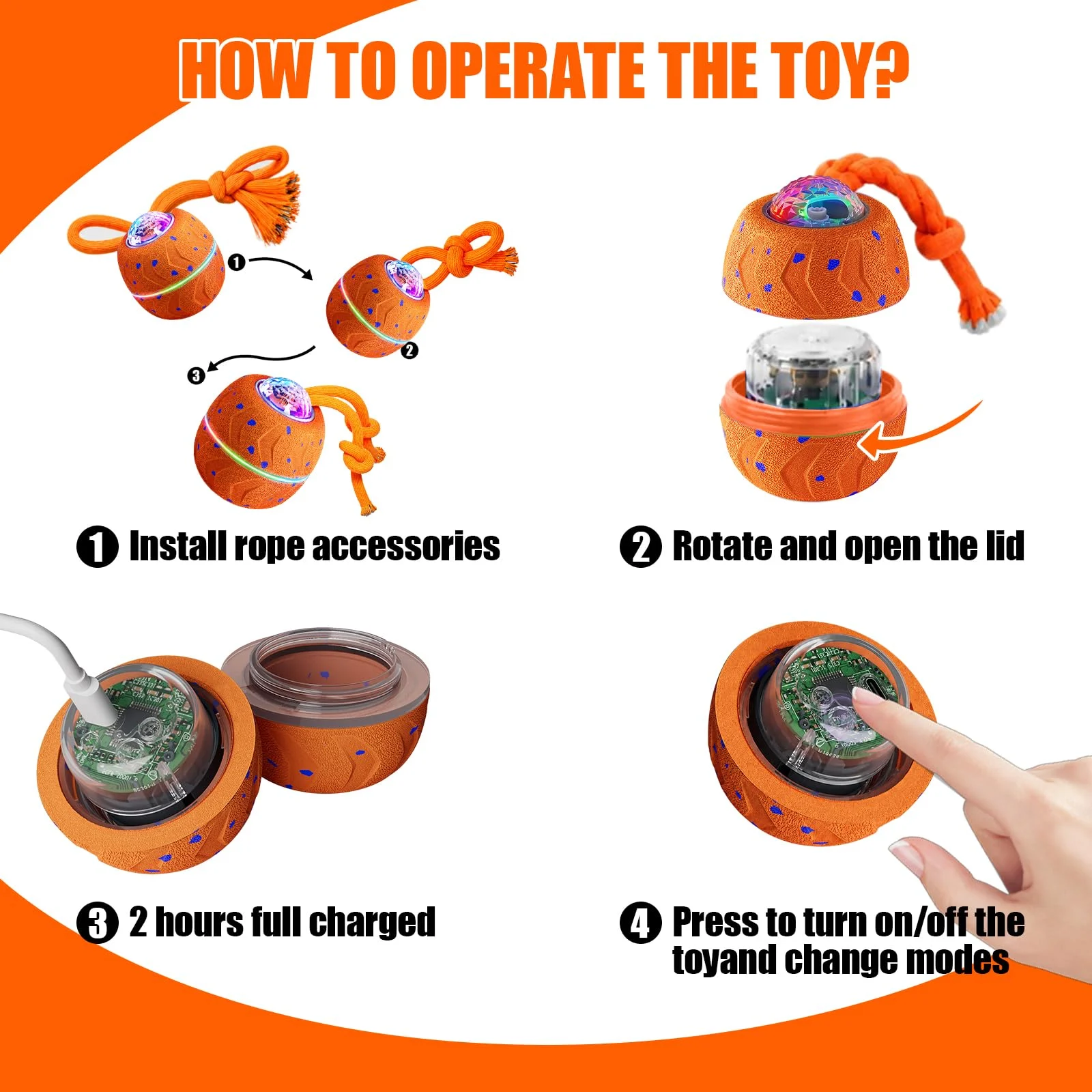 HOW TO OPERATE THE TOY?

1

2

3

1 Install rope accessories

2 Rotate and open the lid

3 2 hours full charged

4 Press to turn on/off the toyand change modes