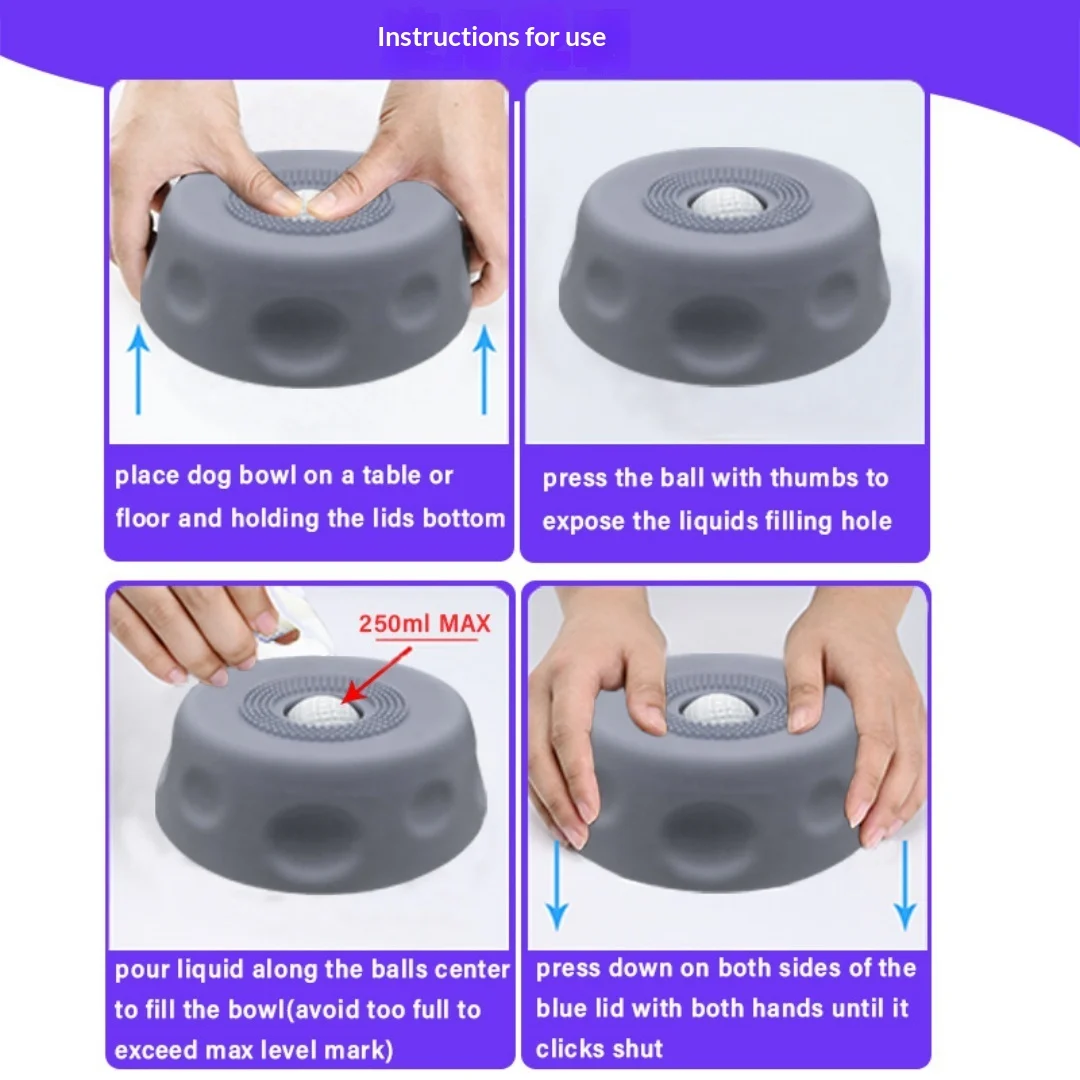 Instructions for use

place dog bowl on a table or floor and holding the lids bottom

press the ball with thumbs to expose the liquids filling hole

250ml MAX

pour liquid along the balls center to fill the bowl(avoid too full to exceed max level mark)

press down on both sides of the blue lid with both hands until it clicks shut