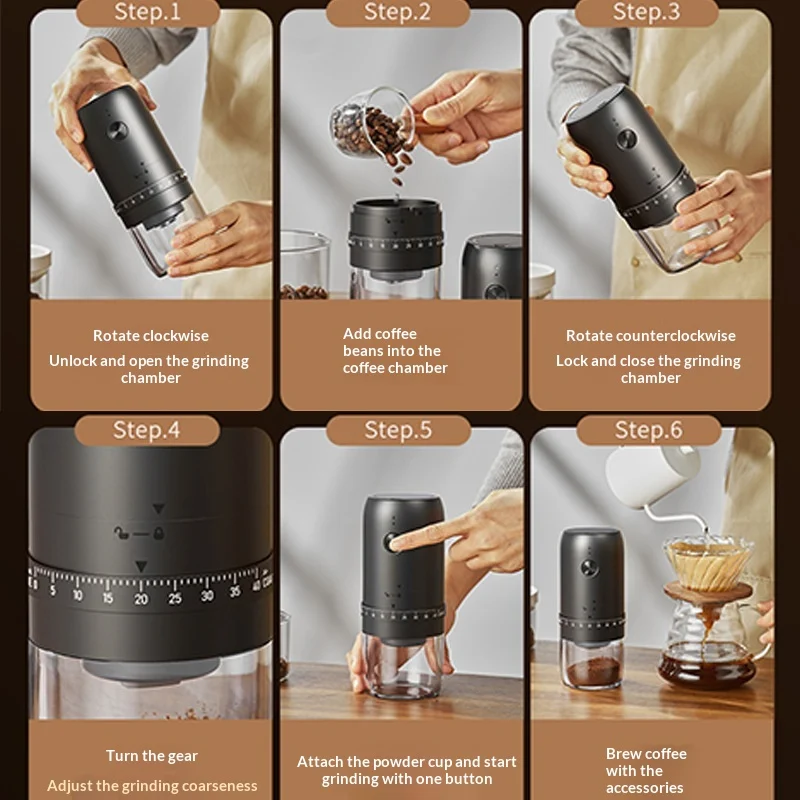 Step.1

Rotate clockwise
Unlock and open the grinding chamber

Step.2

Add coffee beans into the coffee chamber

Step.3

Rotate counterclockwise
Lock and close the grinding chamber

Step.4

0 5 10 15 20 25 30 35 40

Turn the gear
Adjust the grinding coarseness

Step.5

Attach the powder cup and start grinding with one button

Step.6

Brew coffee with the accessories