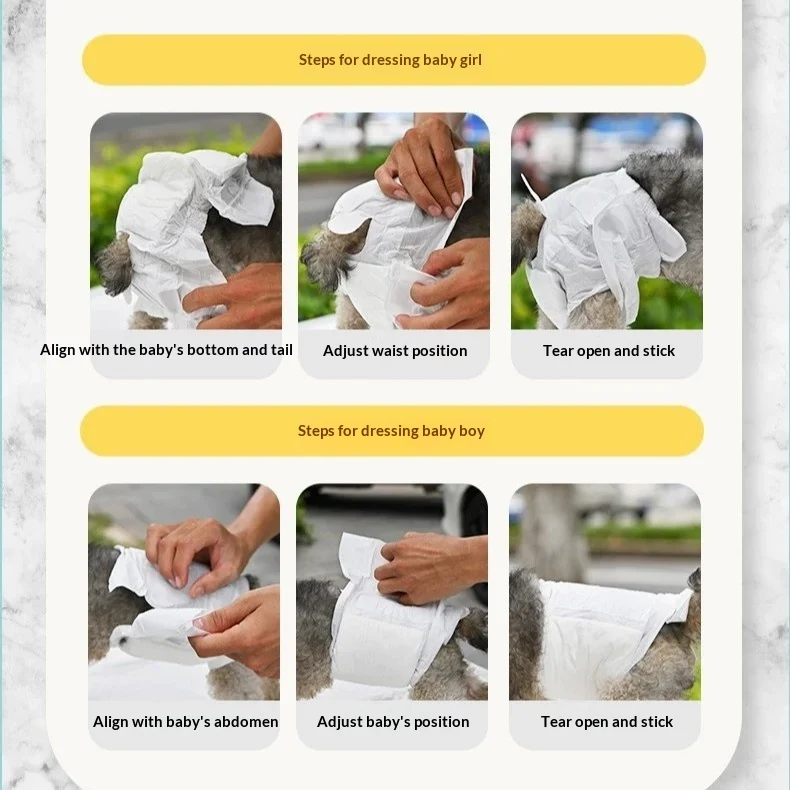 Steps for dressing baby girl

Align with the baby's bottom and tail

Adjust waist position

Tear open and stick

Steps for dressing baby boy

Align with baby's abdomen

Adjust baby's position

Tear open and stick