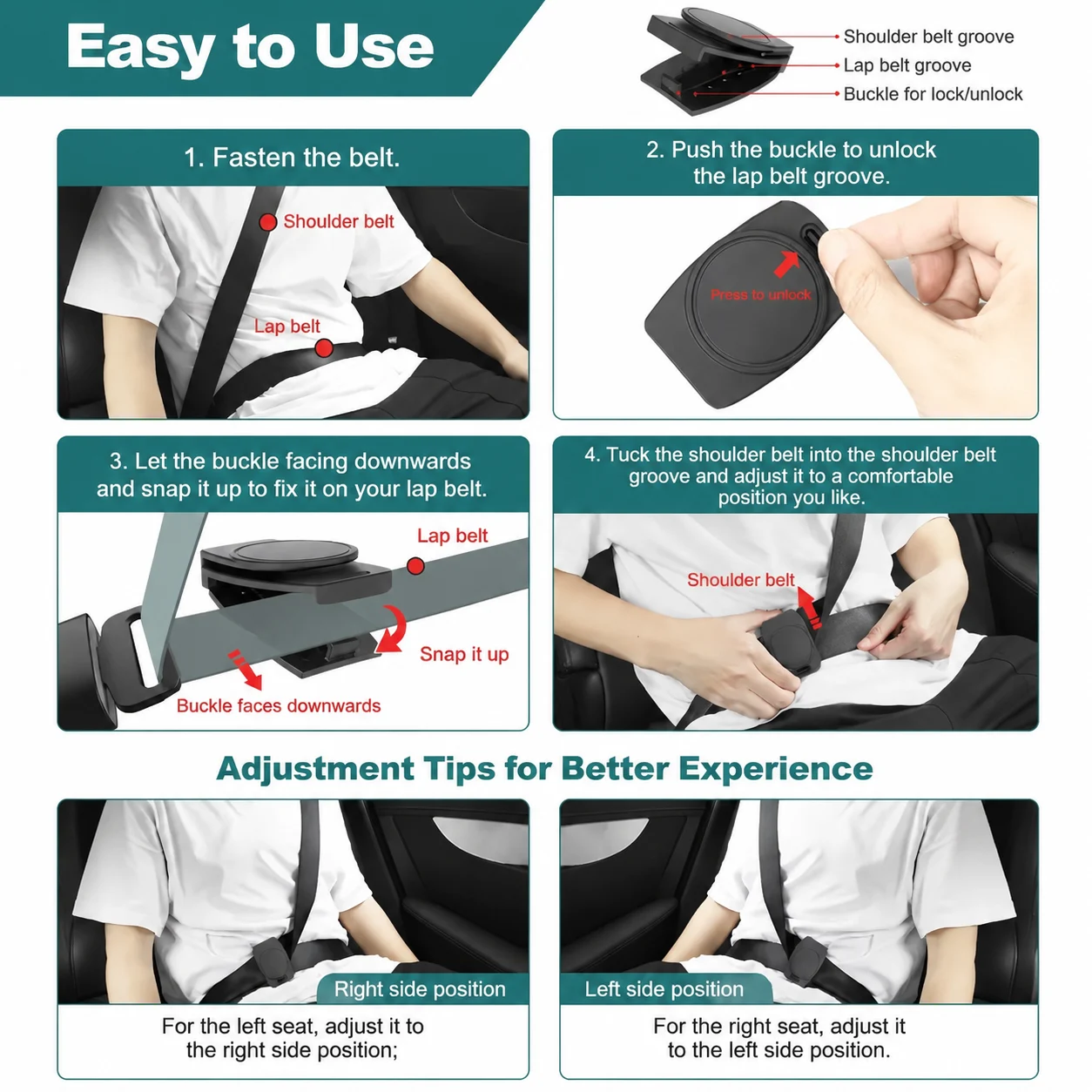 Easy to Use

Shoulder belt groove
Lap belt groove
Buckle for lock/unlock

1. Fasten the belt.

Shoulder belt
Lap belt

2. Push the buckle to unlock the lap belt groove.

Press to unlock

3. Let the buckle facing downwards and snap it up to fix it on your lap belt.

Lap belt
Snap it up
Buckle faces downwards

4. Tuck the shoulder belt into the shoulder belt groove and adjust it to a comfortable position you like.

Shoulder belt

Adjustment Tips for Better Experience

Right side position

For the left seat, adjust it to the right side position;

Left side position

For the right seat, adjust it to the left side position.